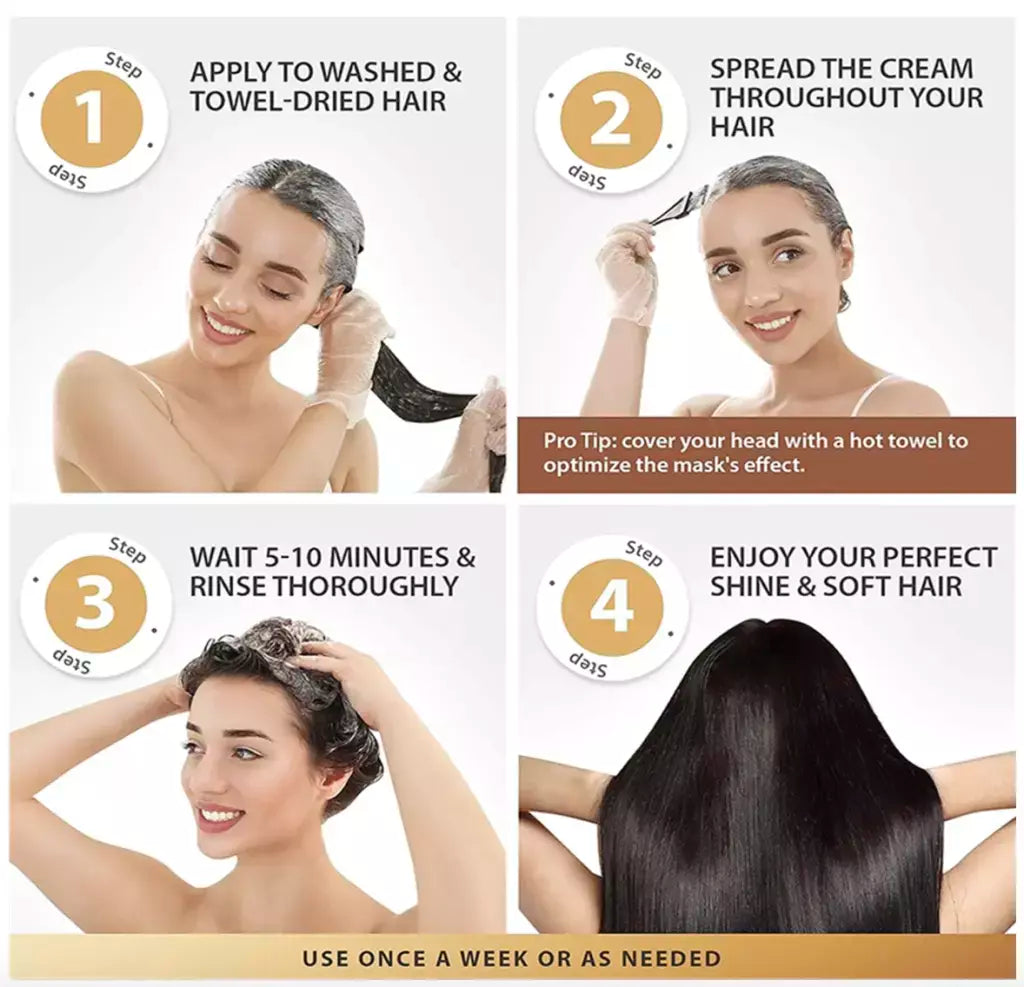 Step
1
Step
APPLY TO WASHED & TOWEL-DRIED HAIR

Step
2
Step
SPREAD THE CREAM THROUGHOUT YOUR HAIR

Pro Tip: cover your head with a hot towel to optimize the mask's effect.

Step
3
Step
WAIT 5-10 MINUTES & RINSE THOROUGHLY

Step
4
Step
ENJOY YOUR PERFECT SHINE & SOFT HAIR

USE ONCE A WEEK OR AS NEEDED